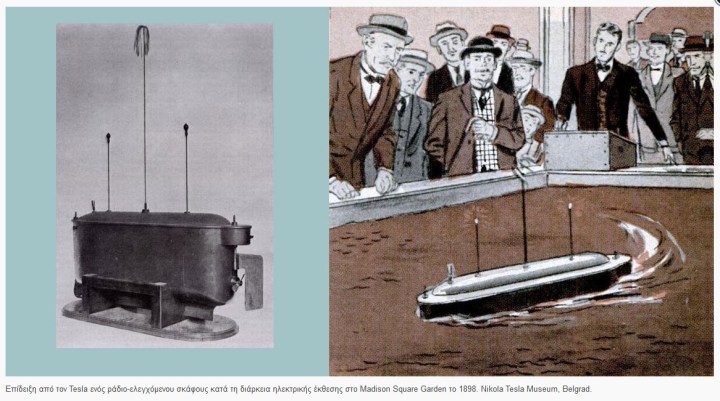 Επίδειξη από τον Tesla ενός ράδιο-ελεγχόμενου σκάφους κατά τη διάρκεια ηλεκτρικής έκθεσης στο Madison Square Garden το 1898. Nikola Tesla Museum, Belgrad.